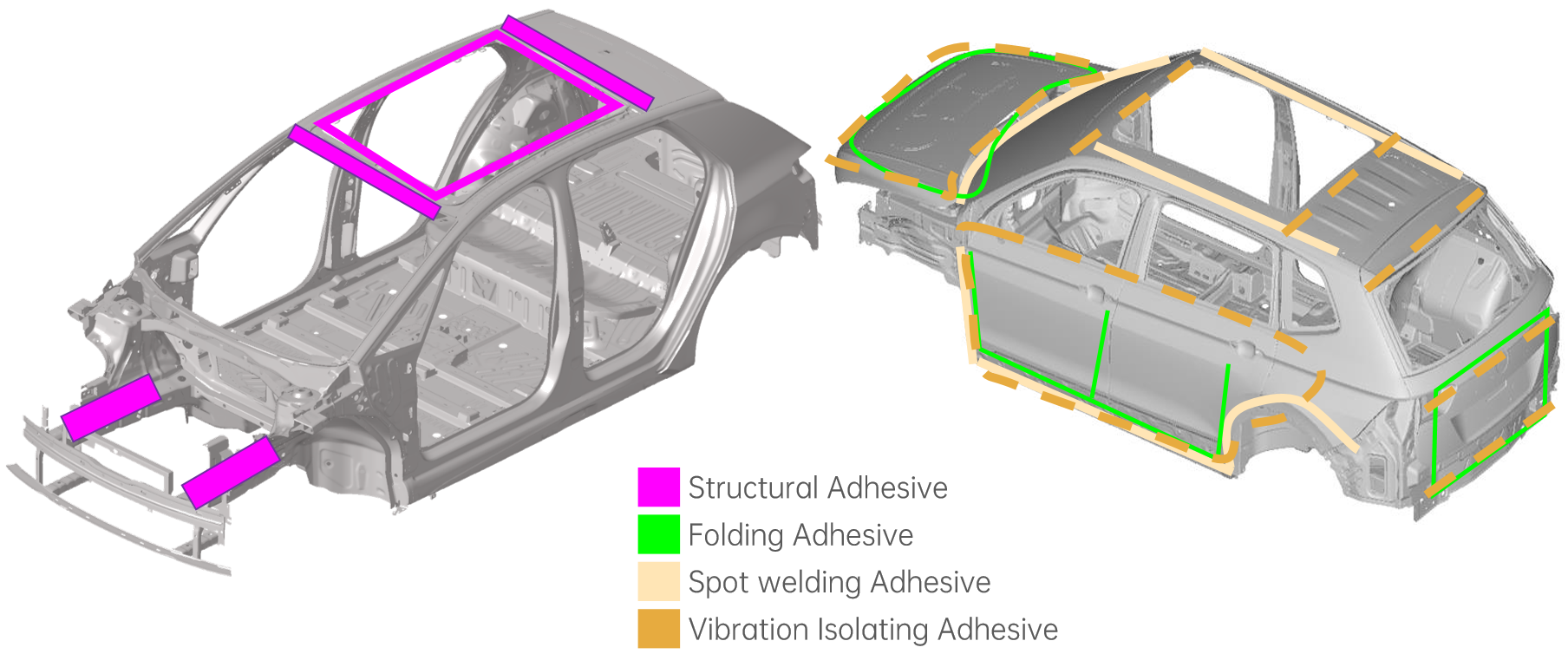 Structural Adhesive
Folding Adhesive
Spot welding Adhesive
Vibration Isolating Adhesive